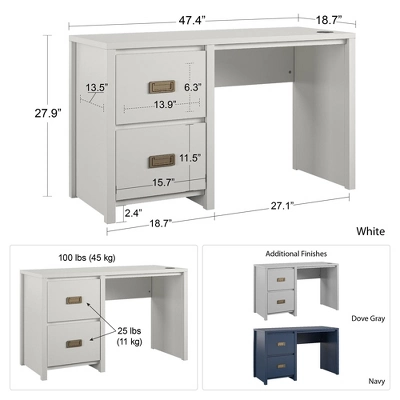 47.4"
18.7"
27.9"
13.5"
6.3"
13.9"
11.5"
15.7"
2.4"
18.7"
27.1"
White

100 lbs (45 kg)
25 lbs (11 kg)

Additional Finishes
Dove Gray
Navy