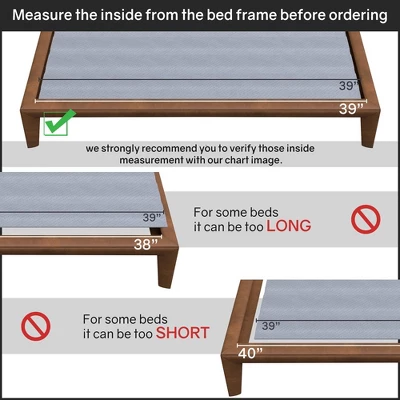 Measure the inside from the bed frame before ordering

39"

39"

we strongly recommend you to verify those inside measurement with our chart image.

39"

38"

For some beds it can be too LONG

For some beds it can be too SHORT

39"

40"