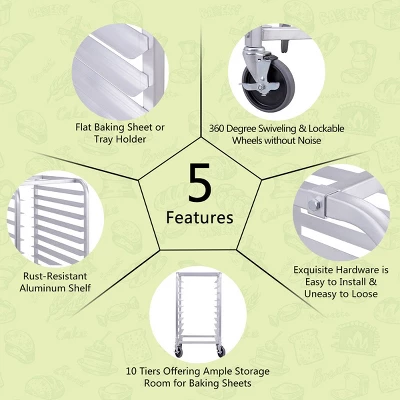 Flat Baking Sheet or Tray Holder

360 Degree Swiveling & Lockable Wheels without Noise

5
Features

Rust-Resistant Aluminum Shelf

Exquisite Hardware is Easy to Install & Uneasy to Loose

10 Tiers Offering Ample Storage Room for Baking Sheets