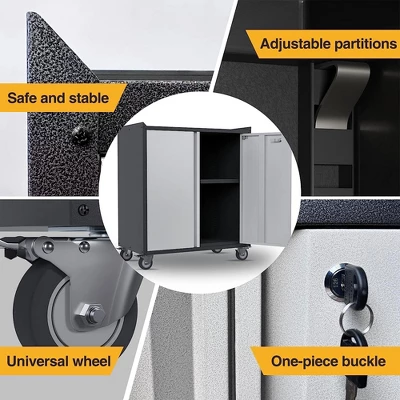 Adjustable partitions

Safe and stable

Universal wheel

One-piece buckle