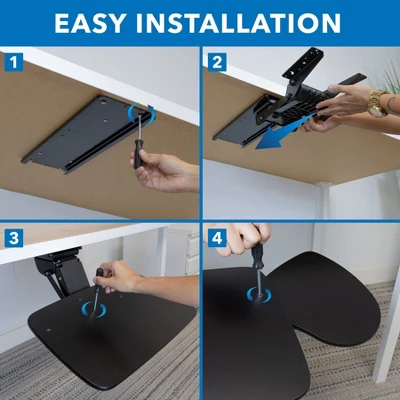 EASY INSTALLATION

1

2

3

4