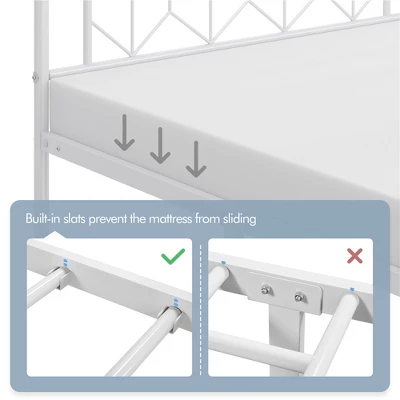 Built-in slats prevent the mattress from sliding